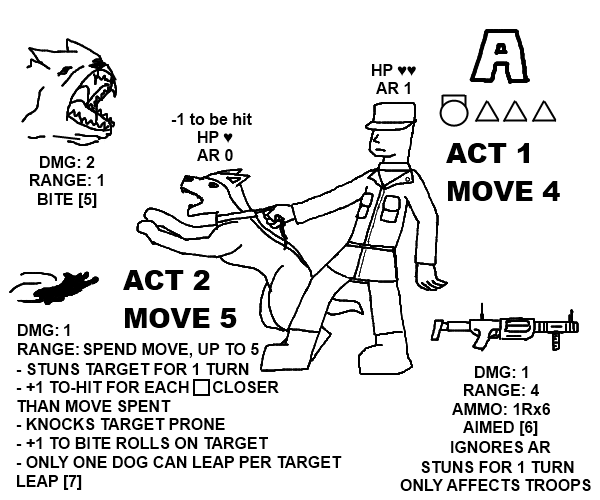 DMG: 2
RANGE: 1
BITE [5]

-1 to be hit
HP ♥
AR 0

HP ♥♥
AR 1

A

ACT 1
MOVE 4

ACT 2
MOVE 5

DMG: 1
RANGE: SPEND MOVE, UP TO 5
- STUNS TARGET FOR 1 TURN
- +1 TO-HIT FOR EACH □ CLOSER THAN MOVE SPENT
- KNOCKS TARGET PRONE
- +1 TO BITE ROLLS ON TARGET
- ONLY ONE DOG CAN LEAP PER TARGET
LEAP [7]

DMG: 1
RANGE: 4
AMMO: 1Rx6
AIMED [6]
IGNORES AR
STUNS FOR 1 TURN
ONLY AFFECTS TROOPS